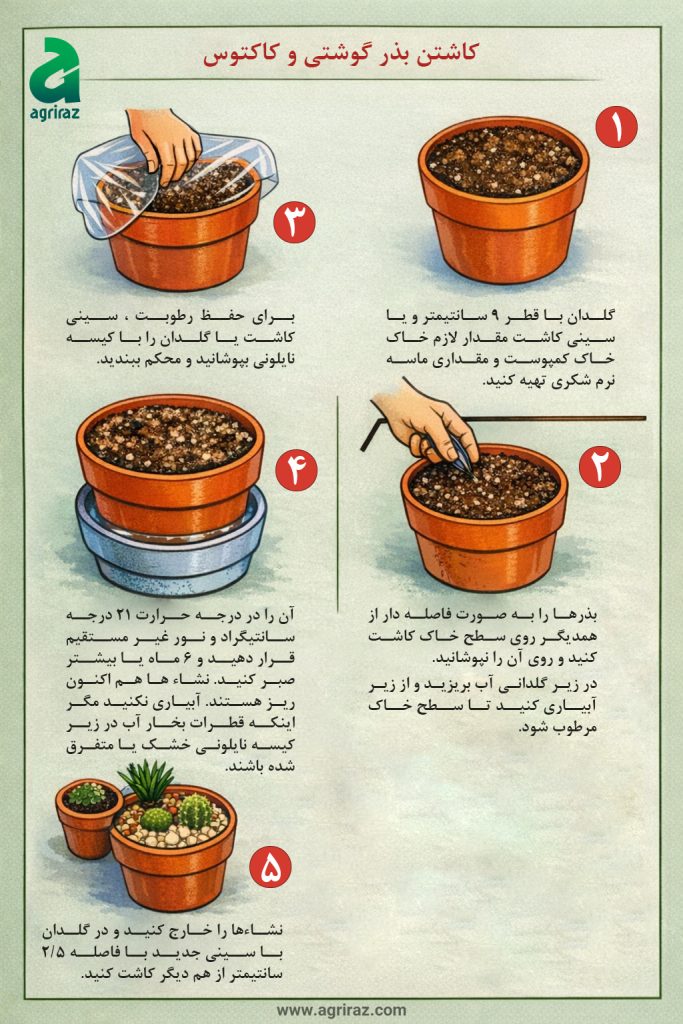 agriraz

کاشتن بذر گوشتی و کاکتوس

۱

گلدان با قطر ۹ سانتیمتر و یا سینی کاشت مقدار لازم خاک خاک کمپوست و مقداری ماسه نرم شکری تهیه کنید.

۲

بذرها را به صورت فاصله دار از همدیگر روی سطح خاک کاشت کنید و روی آن را نپوشانید.

در زیر گلدانی آب بریزید و از زیر آبیاری کنید تا سطح خاک مرطوب شود.

۳

برای حفظ رطوبت ، سینی کاشت یا گلدان را با کیسه نایلونی بپوشانید و محکم ببندید.

۴

آن را در درجه حرارت ۲۱ درجه سانتیگراد و نور غیر مستقیم قرار دهید و ۶ ماه یا بیشتر صبر کنید. نشاء ها هم اکنون ریز هستند. آبیاری نکنید مگر اینکه قطرات بخار آب در زیر کیسه نایلونی خشک یا متفرق شده باشند.

۵

نشاءها را خارج کنید و در گلدان با سینی جدید با فاصله ۲/۵ سانتیمتر از هم دیگر کاشت کنید.

www.agriraz.com